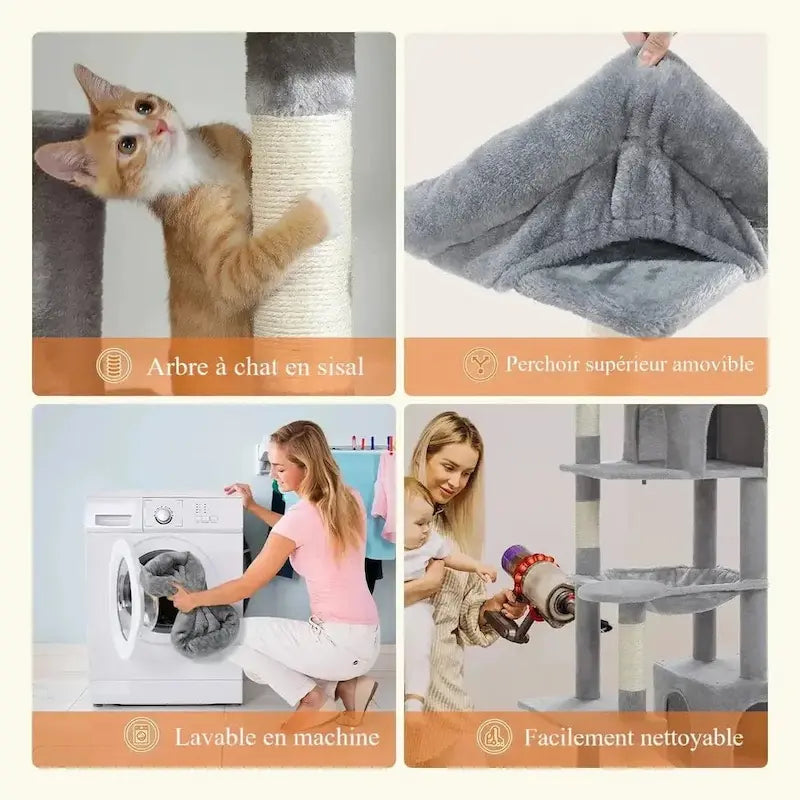 Arbre à chat en sisal

Perchoir supérieur amovible

Lavable en machine

Facilement nettoyable